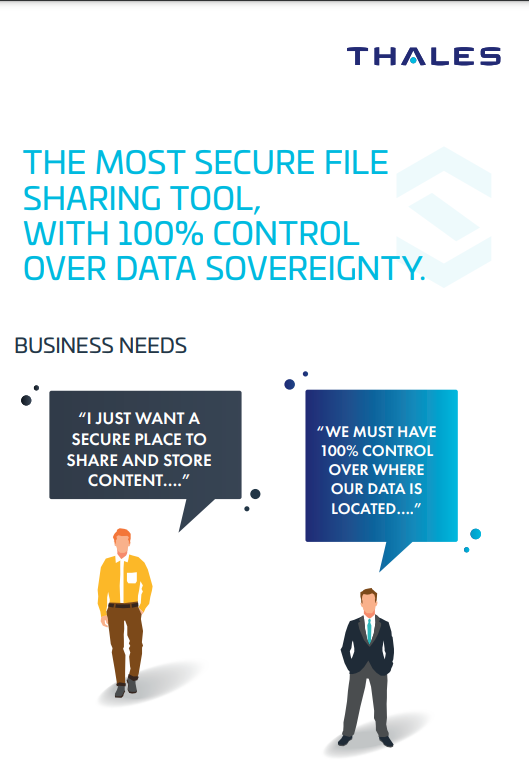 THALES

THE MOST SECURE FILE SHARING TOOL, WITH 100% CONTROL OVER DATA SOVEREIGNTY.

BUSINESS NEEDS

"I JUST WANT A SECURE PLACE TO SHARE AND STORE CONTENT...."

"WE MUST HAVE 100% CONTROL OVER WHERE OUR DATA IS LOCATED...."